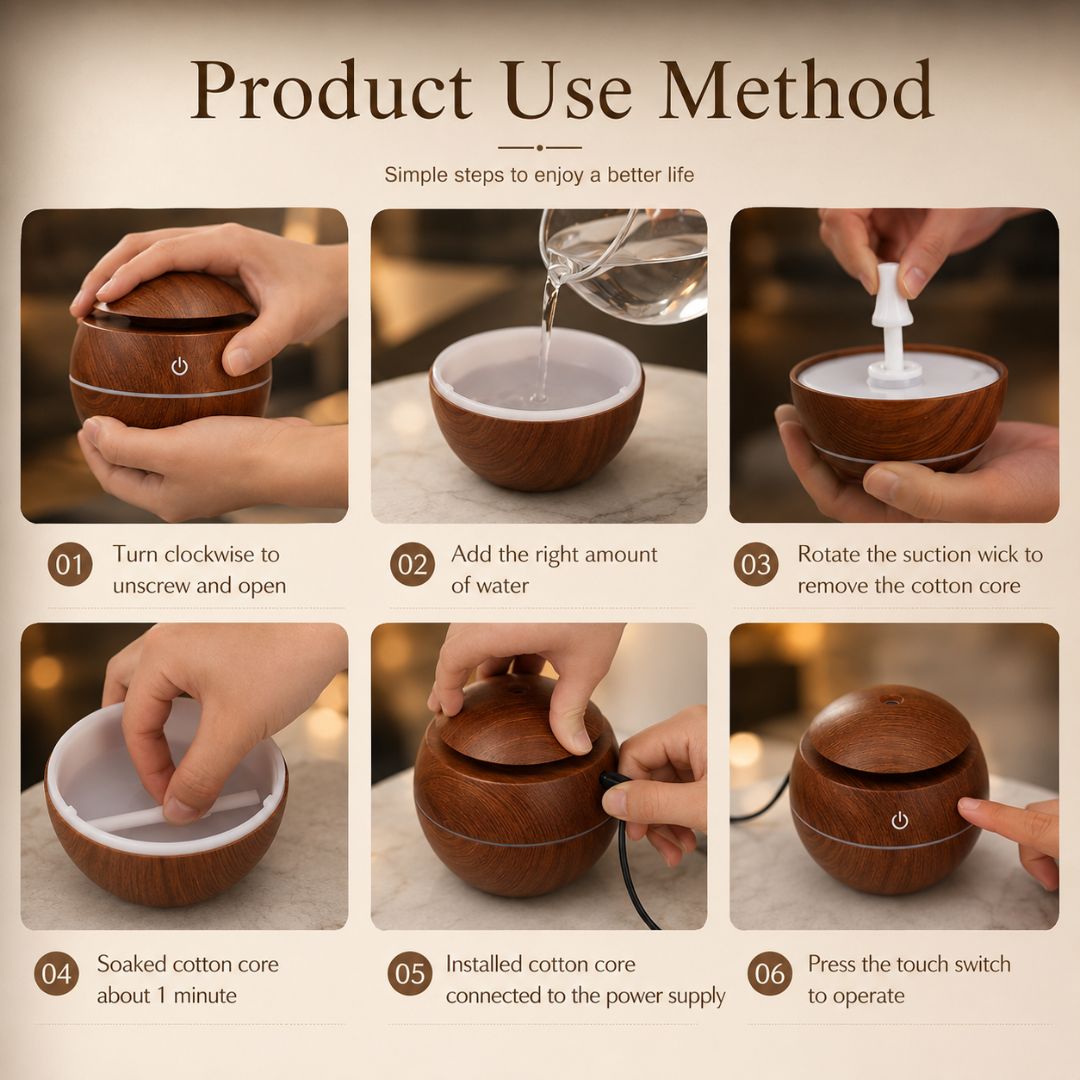 Product Use Method

Simple steps to enjoy a better life

01 Turn clockwise to unscrew and open

02 Add the right amount of water

03 Rotate the suction wick to remove the cotton core

04 Soaked cotton core about 1 minute

05 Installed cotton core connected to the power supply

06 Press the touch switch to operate