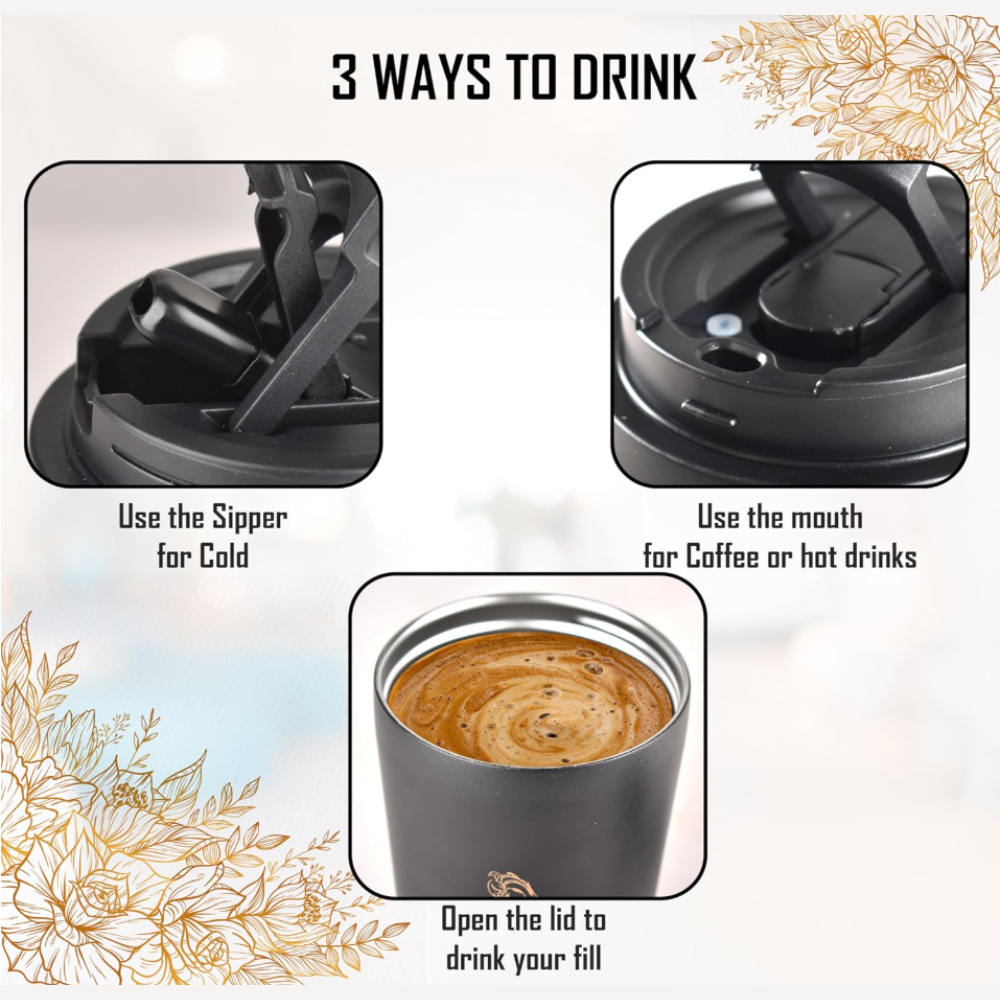 3 WAYS TO DRINK

Use the Sipper for Cold

Use the mouth for Coffee or hot drinks

Open the lid to drink your fill